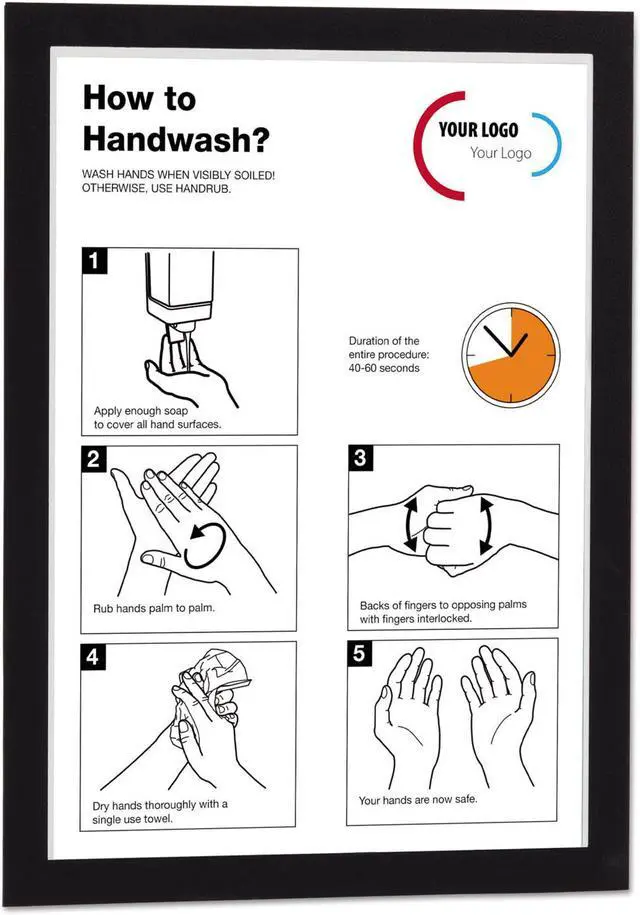 How to Handwash?

WASH HANDS WHEN VISIBLY SOILED! OTHERWISE, USE HANDRUB.

YOUR LOGO
Your Logo

1

Apply enough soap to cover all hand surfaces.

Duration of the entire procedure: 40-60 seconds

2

Rub hands palm to palm.

3

Backs of fingers to opposing palms with fingers interlocked.

4

Dry hands thoroughly with a single use towel.

5

Your hands are now safe.