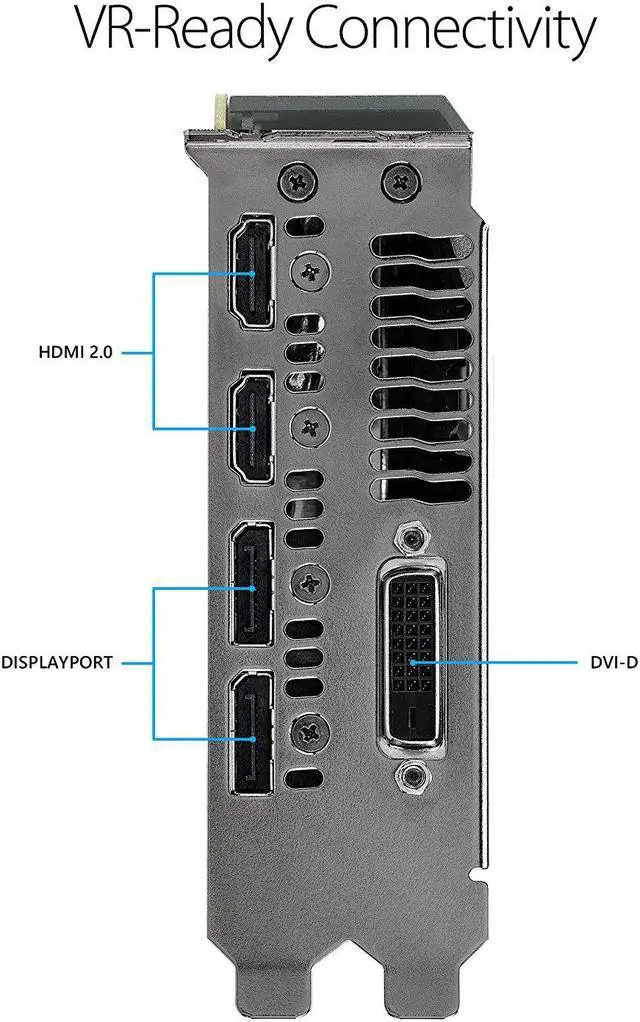 VR-Ready Connectivity

HDMI 2.0

DISPLAYPORT

DVI-D