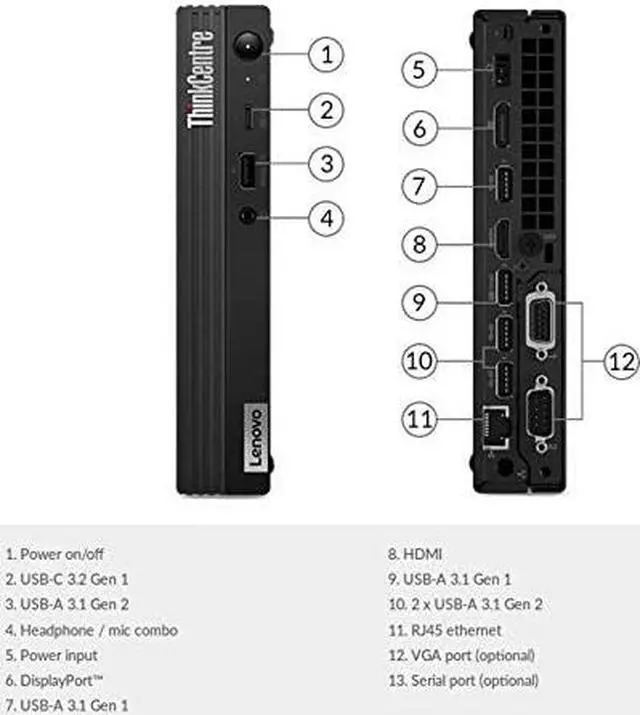 ThinkCentre

Lenovo

1
2
3
4
5
6
7
8
9
10
11
12

1. Power on/off
2. USB-C 3.2 Gen 1
3. USB-A 3.1 Gen 2
4. Headphone / mic combo
5. Power input
6. DisplayPort™
7. USB-A 3.1 Gen 1

8. HDMI
9. USB-A 3.1 Gen 1
10. 2 x USB-A 3.1 Gen 2
11. RJ45 ethernet
12. VGA port (optional)
13. Serial port (optional)