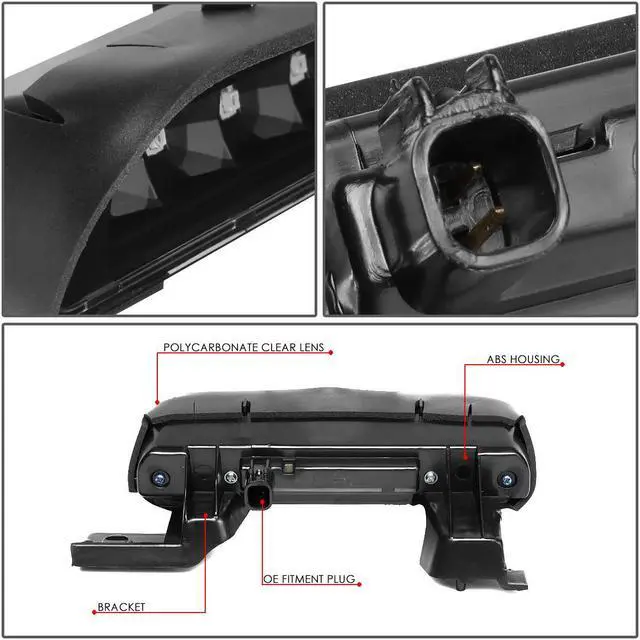 POLYCARBONATE CLEAR LENS

ABS HOUSING

OE FITMENT PLUG

BRACKET