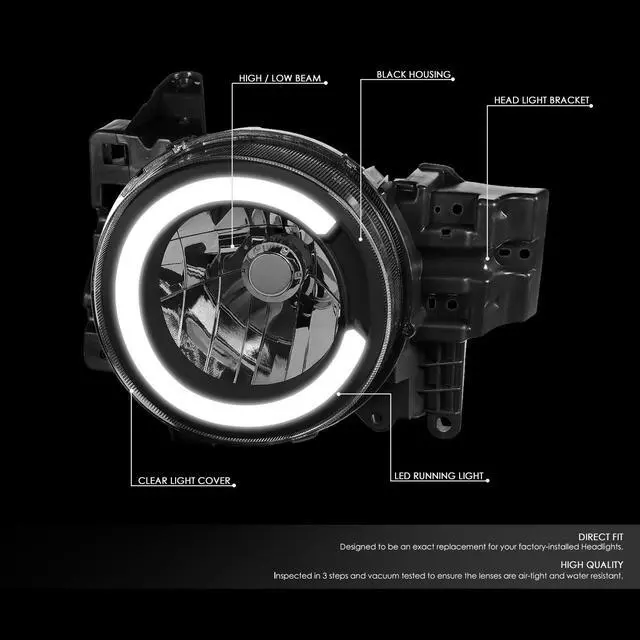 HIGH / LOW BEAM

BLACK HOUSING

HEAD LIGHT BRACKET

CLEAR LIGHT COVER

LED RUNNING LIGHT

DIRECT FIT

Designed to be an exact replacement for your factory-installed Headlights.

HIGH QUALITY

Inspected in 3 steps and vacuum tested to ensure the lenses are air-tight and water resistant.