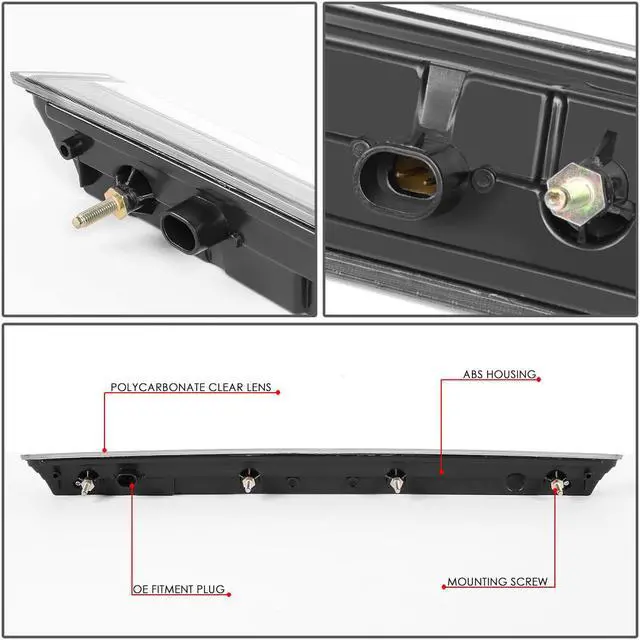 POLYCARBONATE CLEAR LENS

ABS HOUSING

OE FITMENT PLUG

MOUNTING SCREW