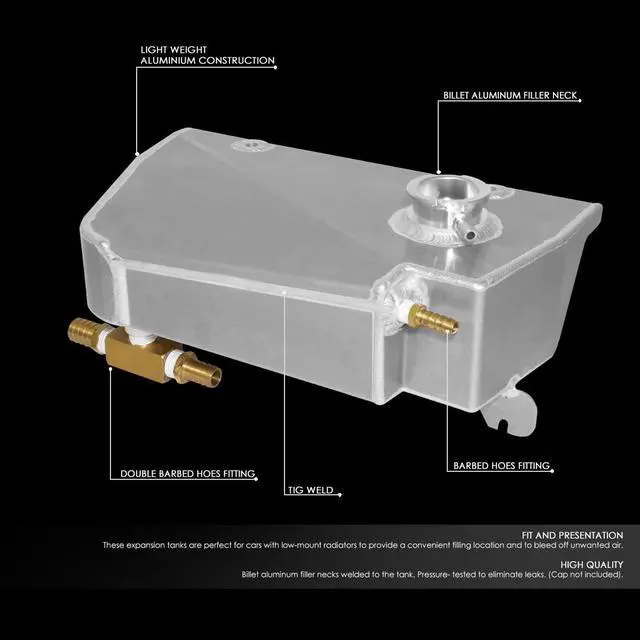 LIGHT WEIGHT
ALUMINIUM CONSTRUCTION

BILLET ALUMINUM FILLER NECK

DOUBLE BARBED HOES FITTING

TIG WELD

BARBED HOES FITTING

FIT AND PRESENTATION
These expansion tanks are perfect for cars with low-mount radiators to provide a convenient filling location and to bleed off unwanted air.

HIGH QUALITY
Billet aluminum filler necks welded to the tank. Pressure- tested to eliminate leaks. (Cap not included).