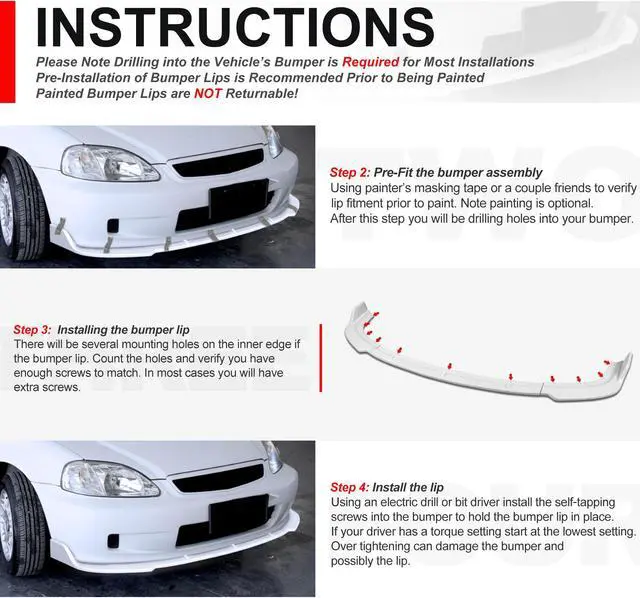 INSTRUCTIONS

Please Note Drilling into the Vehicle's Bumper is Required for Most Installations
Pre-Installation of Bumper Lips is Recommended Prior to Being Painted
Painted Bumper Lips are NOT Returnable!

Step 2: Pre-Fit the bumper assembly
Using painter's masking tape or a couple friends to verify lip fitment prior to paint. Note painting is optional. After this step you will be drilling holes into your bumper.

Step 3: Installing the bumper lip
There will be several mounting holes on the inner edge if the bumper lip. Count the holes and verify you have enough screws to match. In most cases you will have extra screws.

Step 4: Install the lip
Using an electric drill or bit driver install the self-tapping screws into the bumper to hold the bumper lip in place. If your driver has a torque setting start at the lowest setting. Over tightening can damage the bumper and possibly the lip.