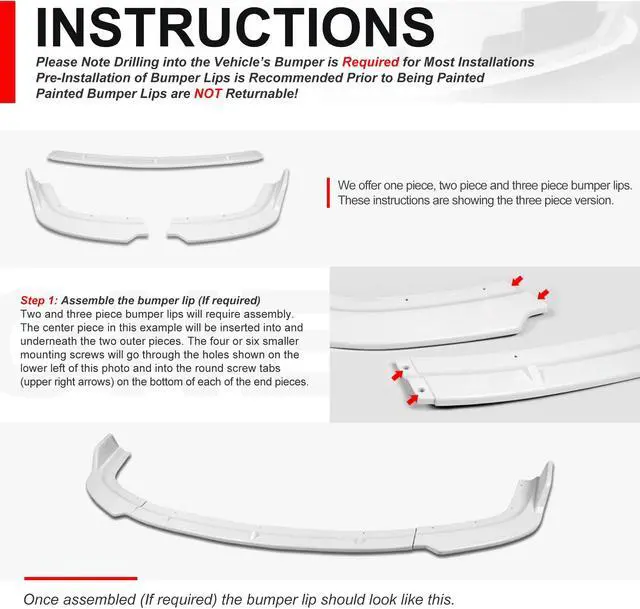 INSTRUCTIONS

Please Note Drilling into the Vehicle's Bumper is Required for Most Installations
Pre-Installation of Bumper Lips is Recommended Prior to Being Painted
Painted Bumper Lips are NOT Returnable!

We offer one piece, two piece and three piece bumper lips. These instructions are showing the three piece version.

Step 1: Assemble the bumper lip (If required)
Two and three piece bumper lips will require assembly. The center piece in this example will be inserted into and underneath the two outer pieces. The four or six smaller mounting screws will go through the holes shown on the lower left of this photo and into the round screw tabs (upper right arrows) on the bottom of each of the end pieces.

Once assembled (If required) the bumper lip should look like this.