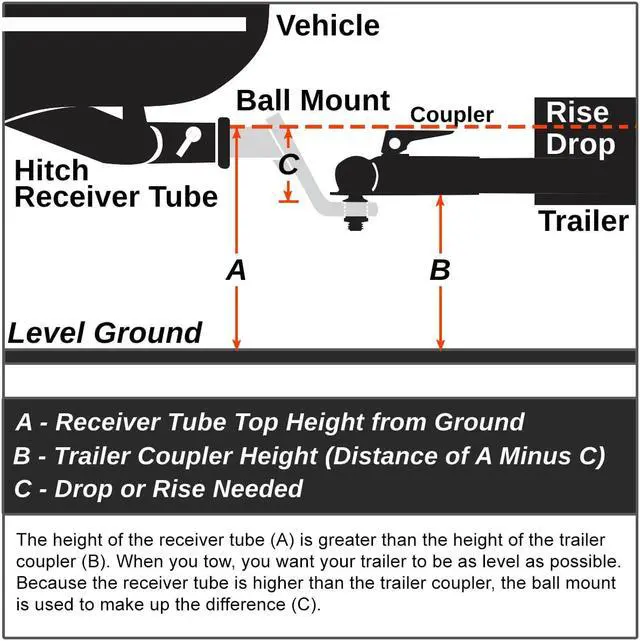 Vehicle

Ball Mount

Coupler

Rise

Drop

Hitch
Receiver Tube

C

Trailer

A

B

Level Ground

A - Receiver Tube Top Height from Ground
B - Trailer Coupler Height (Distance of A Minus C)
C - Drop or Rise Needed

The height of the receiver tube (A) is greater than the height of the trailer coupler (B). When you tow, you want your trailer to be as level as possible. Because the receiver tube is higher than the trailer coupler, the ball mount is used to make up the difference (C).