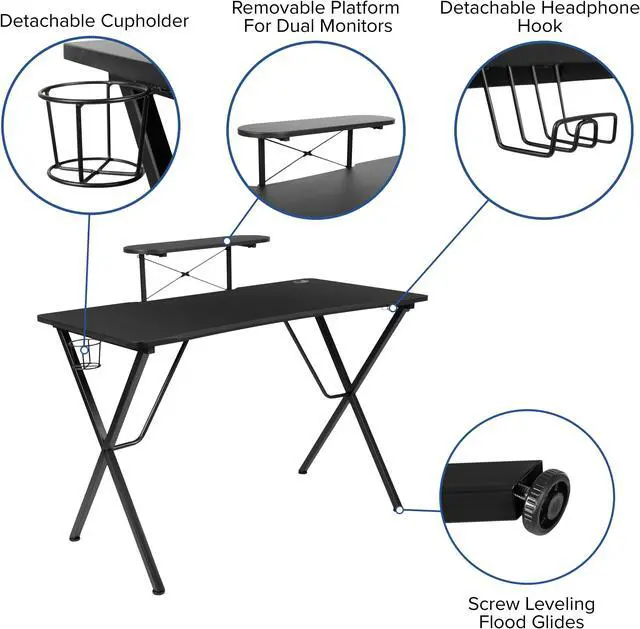 Detachable Cupholder

Removable Platform For Dual Monitors

Detachable Headphone Hook

Screw Leveling Flood Glides