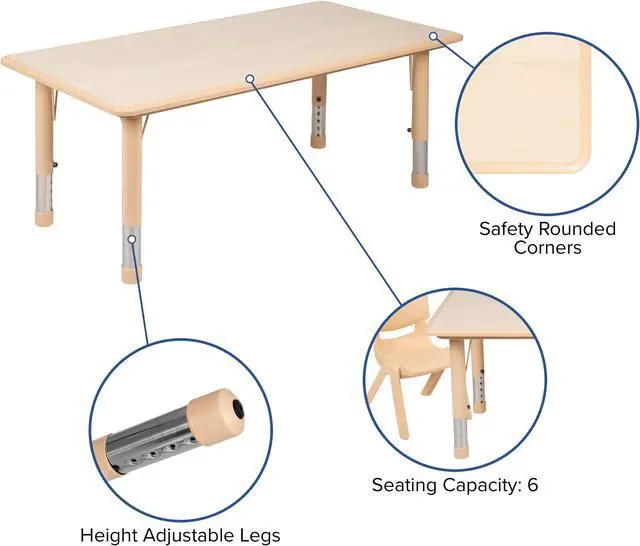 Safety Rounded Corners

Seating Capacity: 6

Height Adjustable Legs