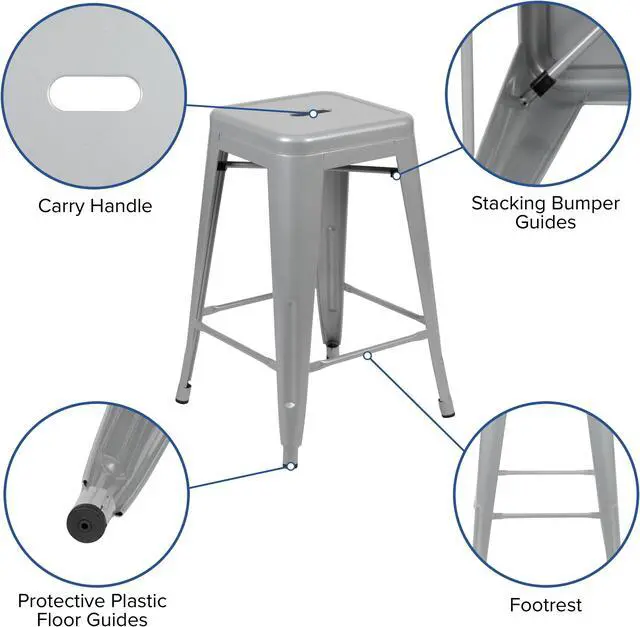 Carry Handle

Stacking Bumper Guides

Protective Plastic Floor Guides

Footrest