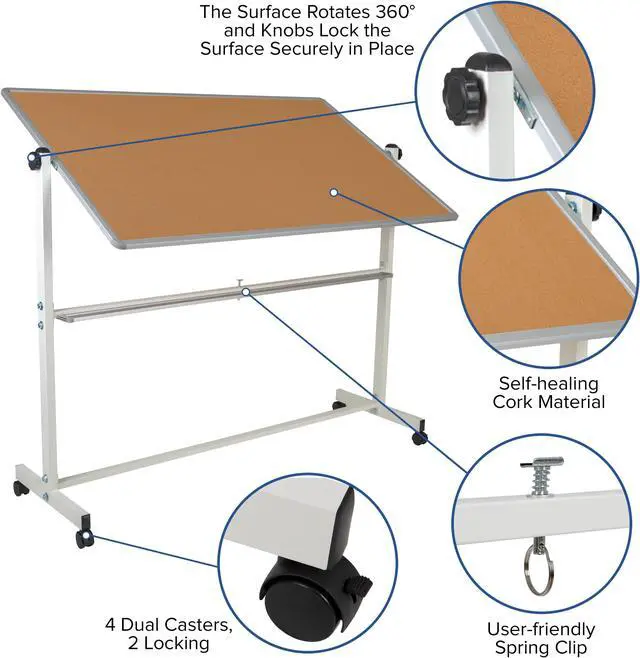 The Surface Rotates 360°
and Knobs Lock the
Surface Securely in Place

Self-healing
Cork Material

4 Dual Casters,
2 Locking

User-friendly
Spring Clip