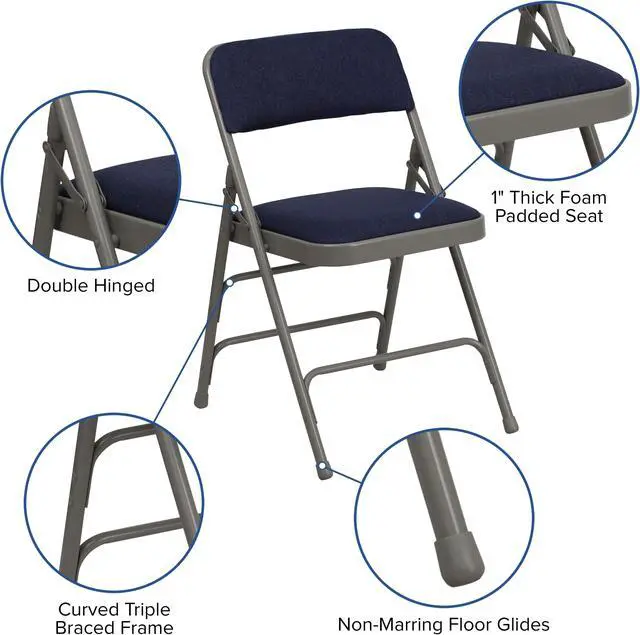 1" Thick Foam Padded Seat

Double Hinged

Curved Triple Braced Frame

Non-Marring Floor Glides