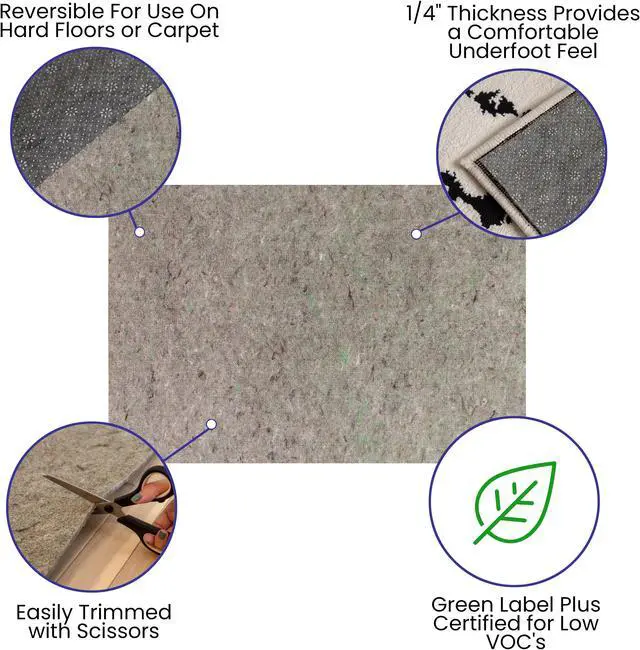 Reversible For Use On Hard Floors or Carpet

1/4" Thickness Provides a Comfortable Underfoot Feel

Easily Trimmed with Scissors

Green Label Plus Certified for Low VOC's