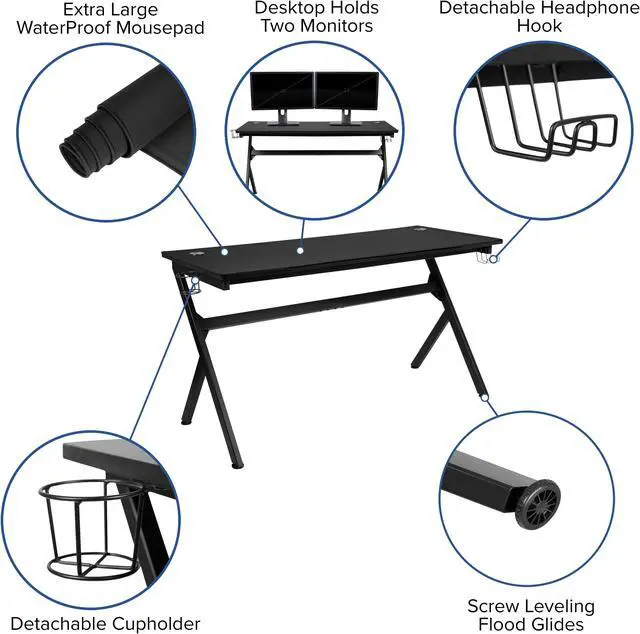 Extra Large WaterProof Mousepad

Desktop Holds Two Monitors

Detachable Headphone Hook

Detachable Cupholder

Screw Leveling Flood Glides