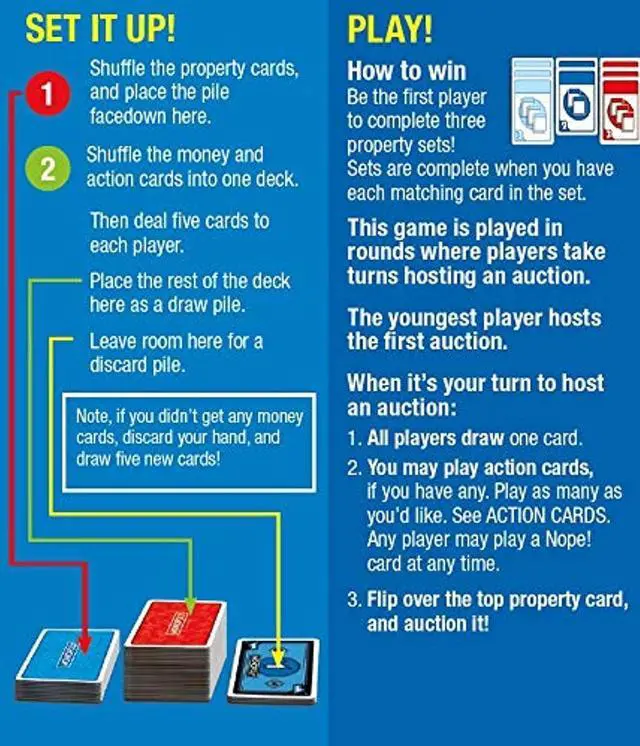 SET IT UP!

1 Shuffle the property cards, and place the pile facedown here.

2 Shuffle the money and action cards into one deck.

Then deal five cards to each player.

Place the rest of the deck here as a draw pile.

Leave room here for a discard pile.

Note, if you didn't get any money cards, discard your hand, and draw five new cards!

PLAY!

How to win
Be the first player to complete three property sets!
Sets are complete when you have each matching card in the set.

This game is played in rounds where players take turns hosting an auction.

The youngest player hosts the first auction.

When it's your turn to host an auction:

1. All players draw one card.

2. You may play action cards, if you have any. Play as many as you'd like. See ACTION CARDS. Any player may play a Nope! card at any time.

3. Flip over the top property card, and auction it!