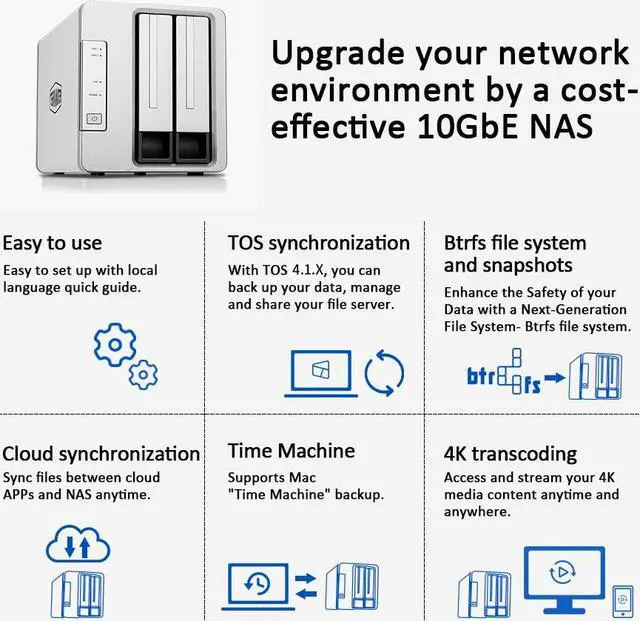 Upgrade your network environment by a cost-effective 10GbE NAS

Easy to use
Easy to set up with local language quick guide.

TOS synchronization
With TOS 4.1.X, you can back up your data, manage and share your file server.

Btrfs file system and snapshots
Enhance the Safety of your Data with a Next-Generation File System- Btrfs file system.

btrfs

Cloud synchronization
Sync files between cloud APPs and NAS anytime.

Time Machine
Supports Mac "Time Machine" backup.

4K transcoding
Access and stream your 4K media content anytime and anywhere.