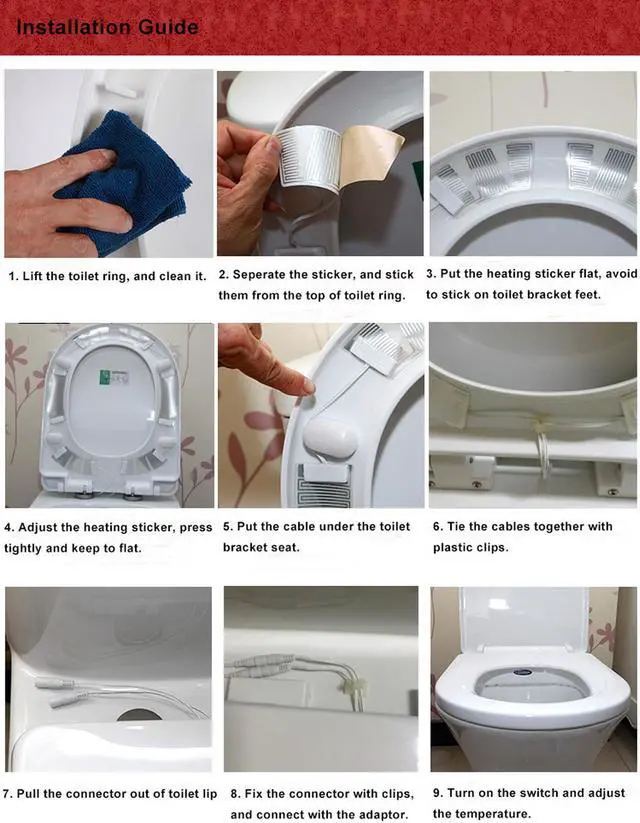 Installation Guide

1. Lift the toilet ring, and clean it.

2. Seperate the sticker, and stick them from the top of toilet ring.

3. Put the heating sticker flat, avoid to stick on toilet bracket feet.

4. Adjust the heating sticker, press tightly and keep to flat.

5. Put the cable under the toilet bracket seat.

6. Tie the cables together with plastic clips.

7. Pull the connector out of toilet lip

8. Fix the connector with clips, and connect with the adaptor.

9. Turn on the switch and adjust the temperature.