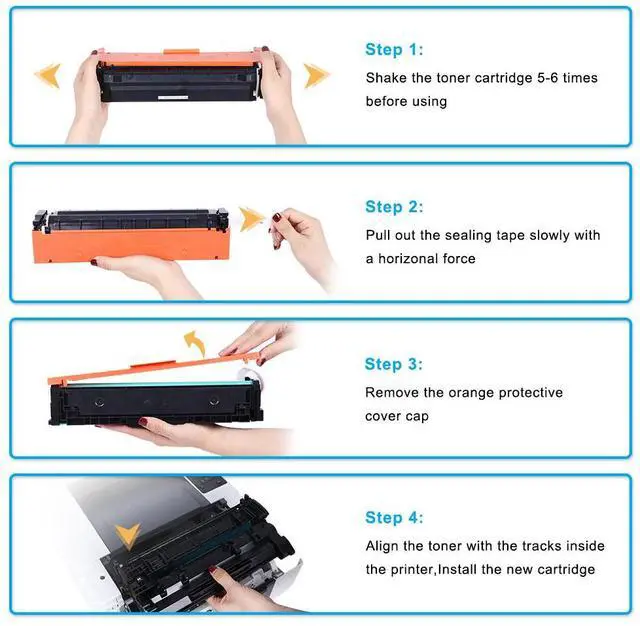 Step 1:
Shake the toner cartridge 5-6 times before using

Step 2:
Pull out the sealing tape slowly with a horizonal force

Step 3:
Remove the orange protective cover cap

Step 4:
Align the toner with the tracks inside the printer,Install the new cartridge