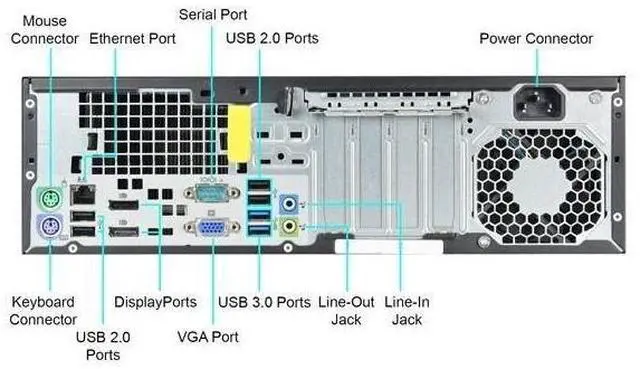 Mouse Connector

Ethernet Port

Serial Port

USB 2.0 Ports

Power Connector

Keyboard Connector

USB 2.0 Ports

DisplayPorts

VGA Port

USB 3.0 Ports

Line-Out Jack

Line-In Jack