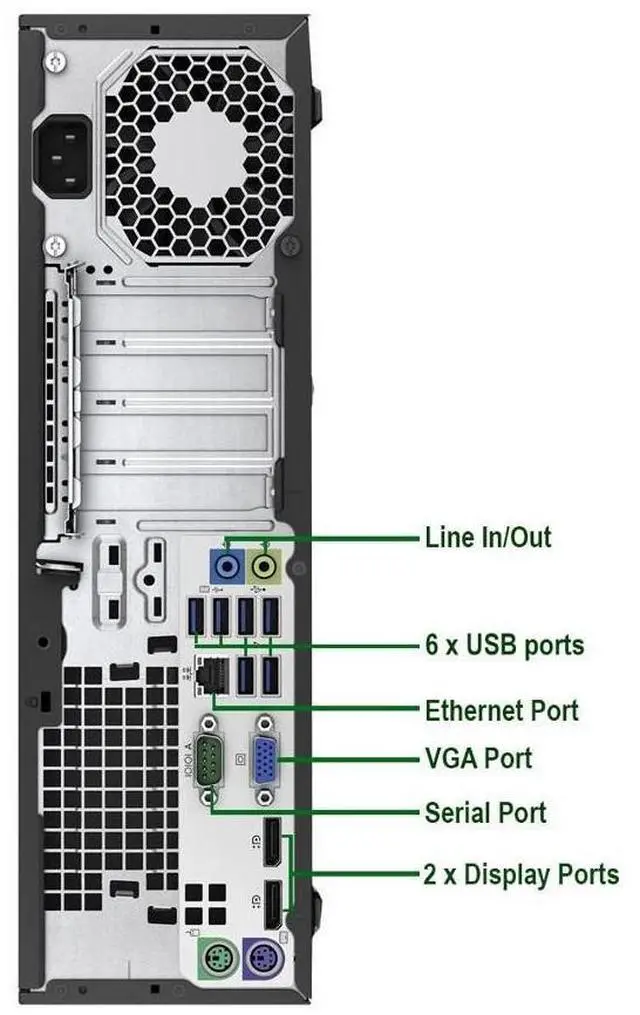 Line In/Out

6 x USB ports

Ethernet Port

VGA Port

Serial Port

2 x Display Ports

IOIOI A