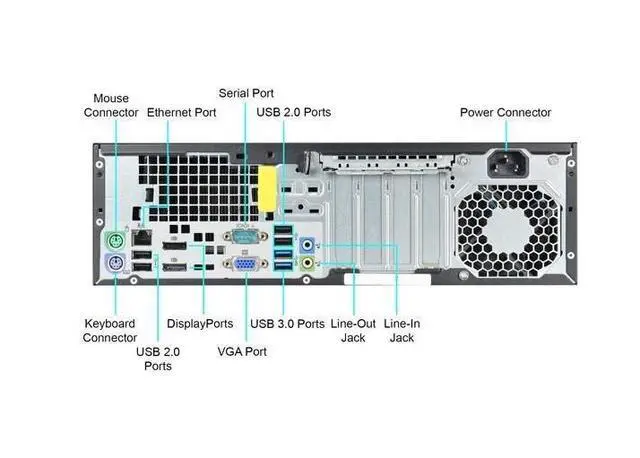 Mouse Connector

Ethernet Port

Serial Port

USB 2.0 Ports

Power Connector

Keyboard Connector

USB 2.0 Ports

DisplayPorts

VGA Port

USB 3.0 Ports

Line-Out Jack

Line-In Jack