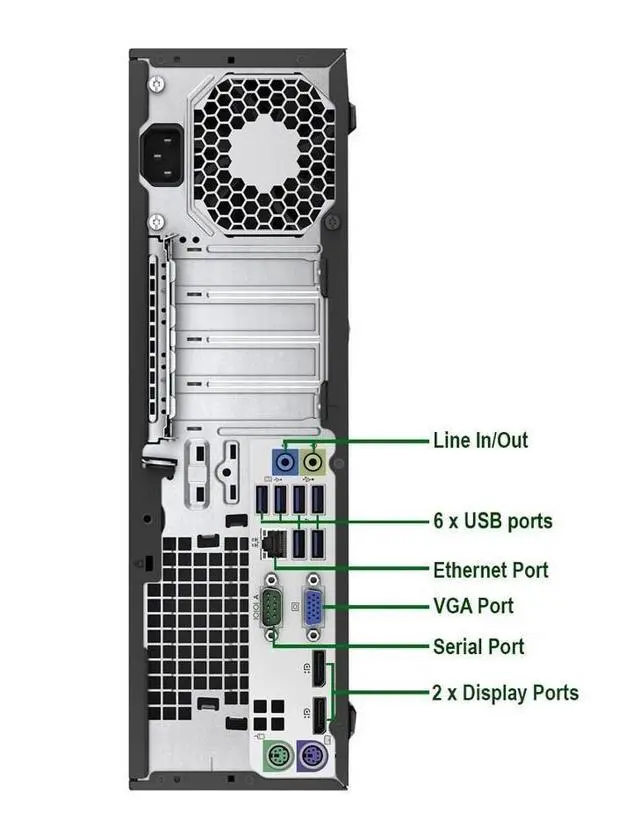 Line In/Out

6 x USB ports

Ethernet Port

VGA Port

Serial Port

2 x Display Ports