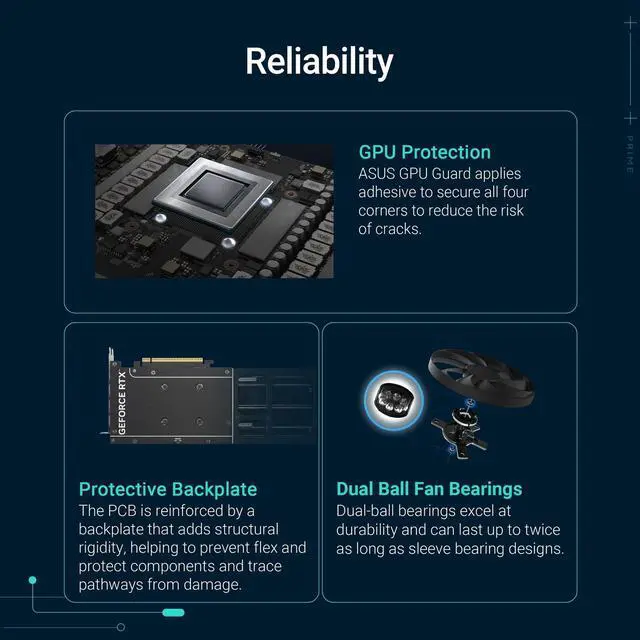 Reliability

PRIME

GPU Protection
ASUS GPU Guard applies adhesive to secure all four corners to reduce the risk of cracks.

GEFORCE RTX

Protective Backplate
The PCB is reinforced by a backplate that adds structural rigidity, helping to prevent flex and protect components and trace pathways from damage.

Dual Ball Fan Bearings
Dual-ball bearings excel at durability and can last up to twice as long as sleeve bearing designs.