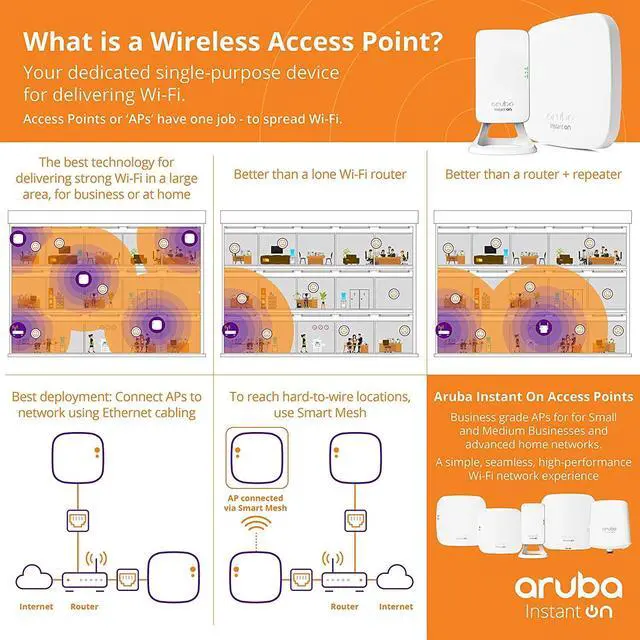 What is a Wireless Access Point?

Your dedicated single-purpose device for delivering Wi-Fi.

Access Points or 'APs' have one job - to spread Wi-Fi.

aruba Instant On

aruba Instant On

The best technology for delivering strong Wi-Fi in a large area, for business or at home

Better than a lone Wi-Fi router

Better than a router + repeater

Best deployment: Connect APs to network using Ethernet cabling

Internet

Router

To reach hard-to-wire locations, use Smart Mesh

AP connected via Smart Mesh

Router

Internet

Aruba Instant On Access Points

Business grade APs for for Small and Medium Businesses and advanced home networks.

A simple, seamless, high-performance Wi-Fi network experience

aruba
Instant On