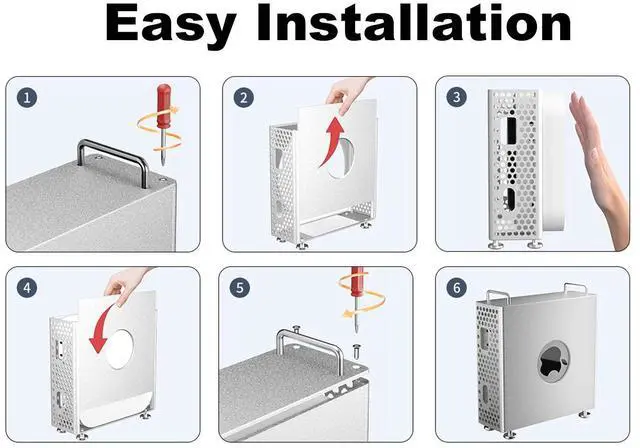 Easy Installation

1

2

3

4

5

6