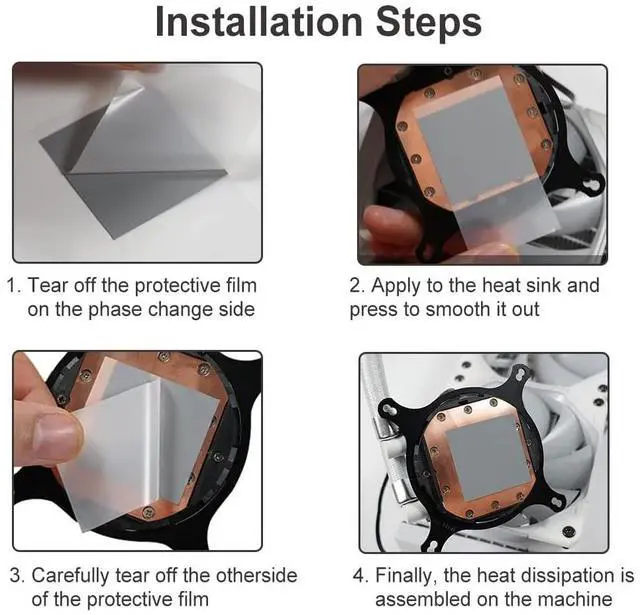 Installation Steps

1. Tear off the protective film on the phase change side

2. Apply to the heat sink and press to smooth it out

3. Carefully tear off the otherside of the protective film

4. Finally, the heat dissipation is assembled on the machine