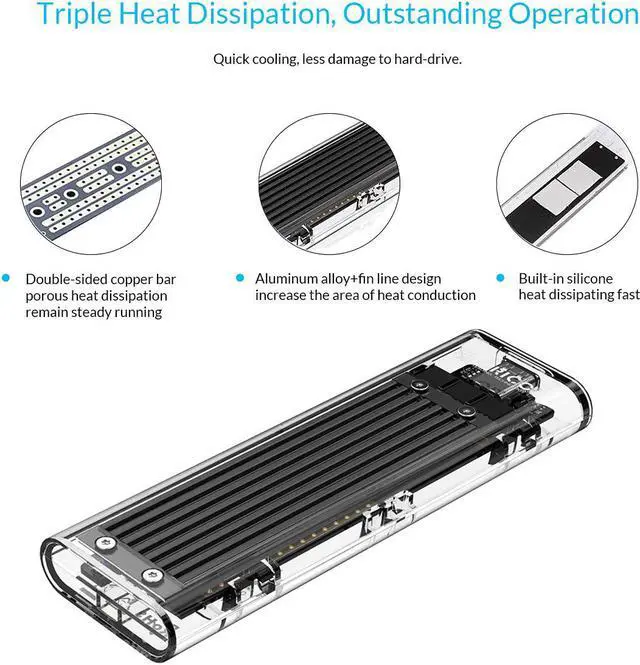 Triple Heat Dissipation, Outstanding Operation

Quick cooling, less damage to hard-drive.

Double-sided copper bar porous heat dissipation remain steady running

Aluminum alloy+fin line design increase the area of heat conduction

Built-in silicone heat dissipating fast