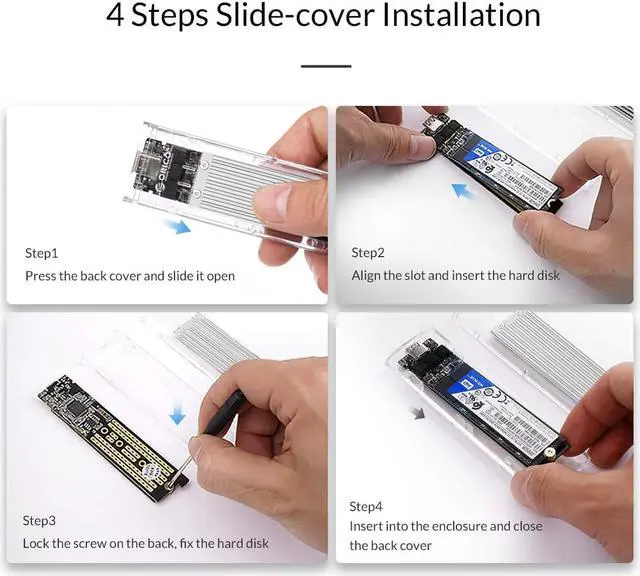 4 Steps Slide-cover Installation

ORICO

Step1
Press the back cover and slide it open

Step2
Align the slot and insert the hard disk

Step3
Lock the screw on the back, fix the hard disk

Step4
Insert into the enclosure and close the back cover