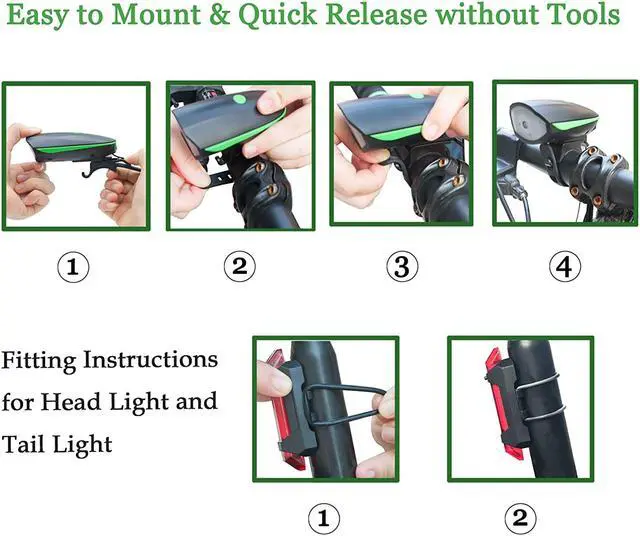 Easy to Mount & Quick Release without Tools

①

②

③

④

Fitting Instructions for Head Light and Tail Light

①

②