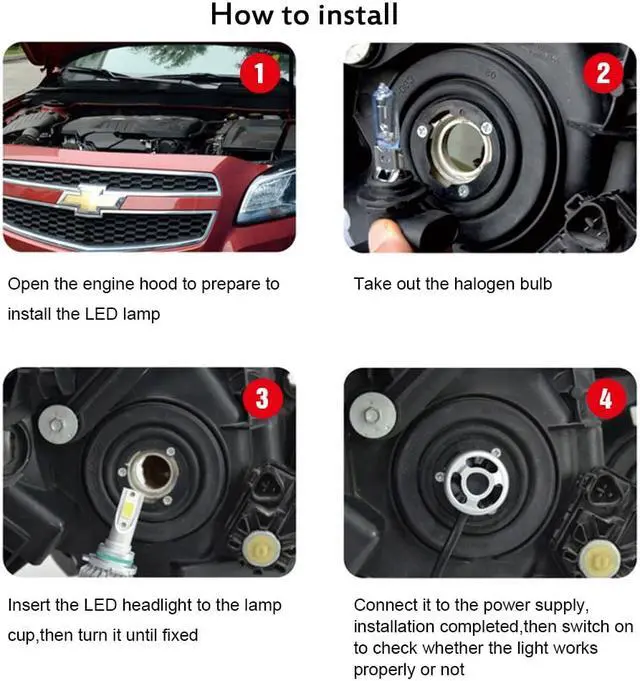 How to install

1

Open the engine hood to prepare to install the LED lamp

2

Take out the halogen bulb

3

Insert the LED headlight to the lamp cup,then turn it until fixed

4

Connect it to the power supply, installation completed,then switch on to check whether the light works properly or not