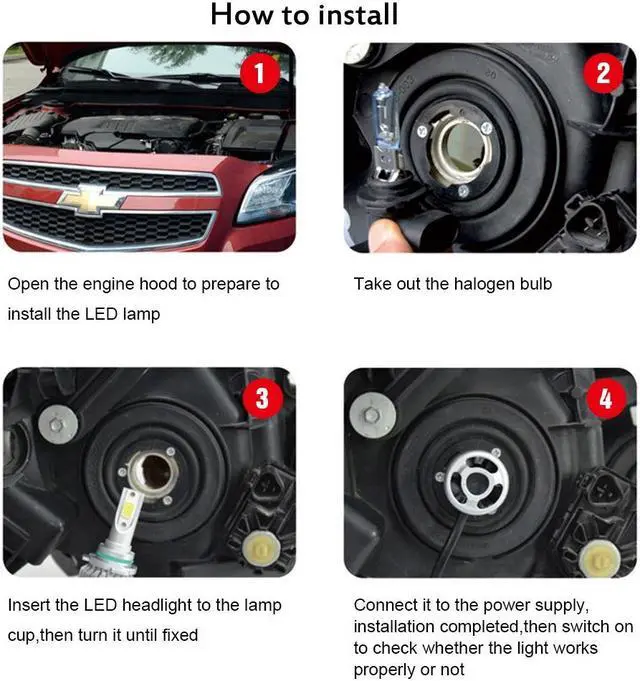 How to install

1

Open the engine hood to prepare to install the LED lamp

2

Take out the halogen bulb

3

Insert the LED headlight to the lamp cup,then turn it until fixed

4

Connect it to the power supply, installation completed,then switch on to check whether the light works properly or not