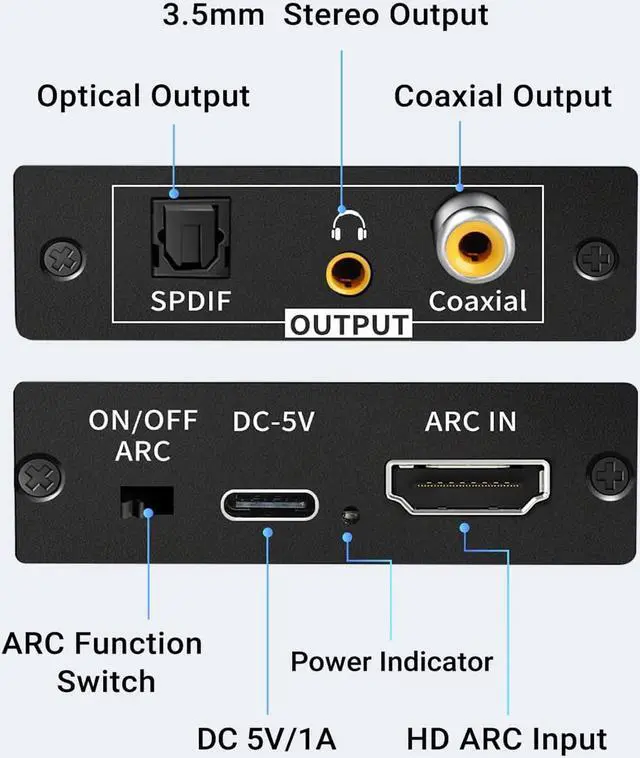 3.5mm Stereo Output

Optical Output

Coaxial Output

SPDIF

Coaxial

OUTPUT

ON/OFF ARC

DC-5V

ARC IN

ARC Function Switch

Power Indicator

DC 5V/1A

HD ARC Input