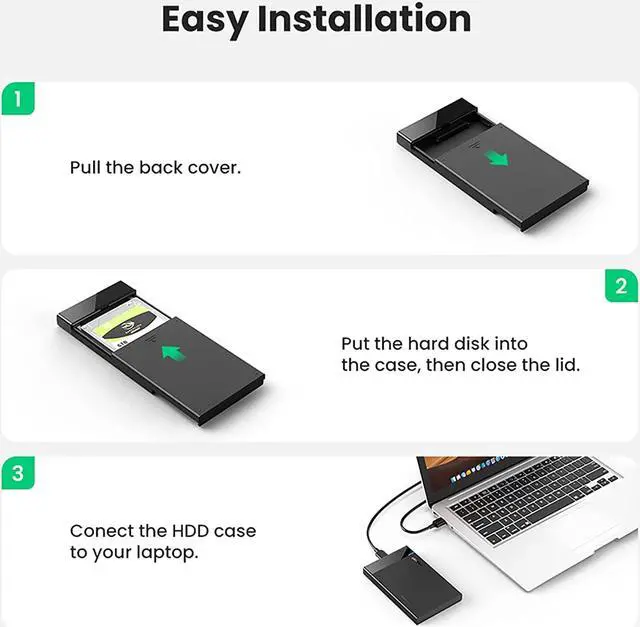 Easy Installation

1

Pull the back cover.

2

Put the hard disk into the case, then close the lid.

3

Conect the HDD case to your laptop.