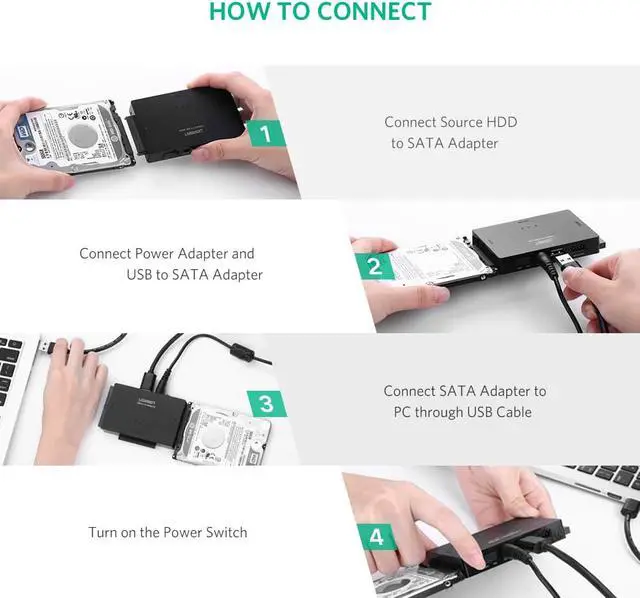 HOW TO CONNECT

1

Connect Source HDD to SATA Adapter

Connect Power Adapter and USB to SATA Adapter

2

3

Connect SATA Adapter to PC through USB Cable

Turn on the Power Switch

4