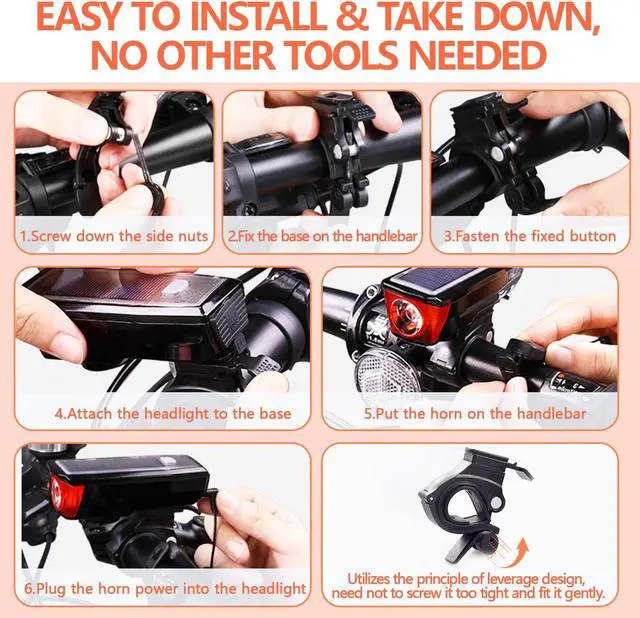 EASY TO INSTALL & TAKE DOWN, NO OTHER TOOLS NEEDED

1.Screw down the side nuts

2.Fix the base on the handlebar

3.Fasten the fixed button

4.Attach the headlight to the base

5.Put the horn on the handlebar

6.Plug the horn power into the headlight

Utilizes the principle of leverage design, need not to screw it too tight and fit it gently.