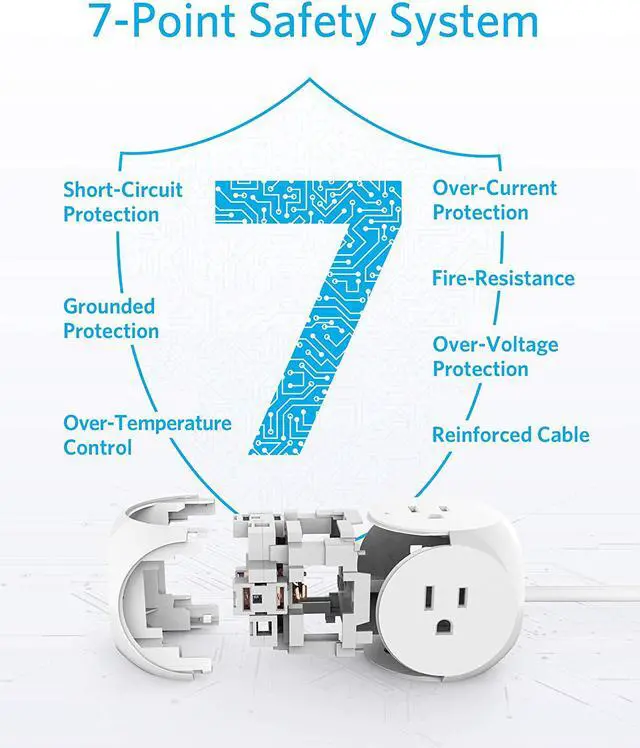 7-Point Safety System

Short-Circuit Protection

Grounded Protection

Over-Temperature Control

7

Over-Current Protection

Fire-Resistance

Over-Voltage Protection

Reinforced Cable