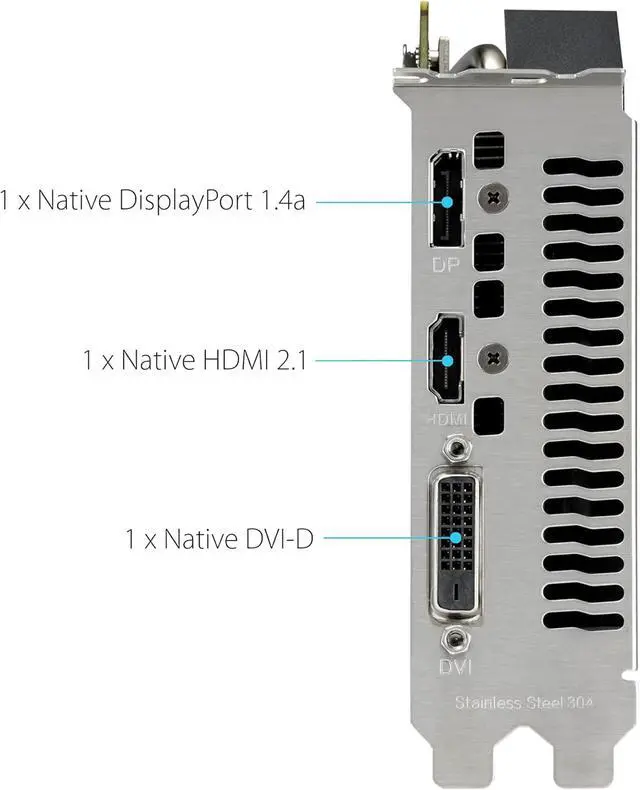 1 x Native DisplayPort 1.4a

DP

1 x Native HDMI 2.1

HDMI

1 x Native DVI-D

DVI

Stainless Steel 304