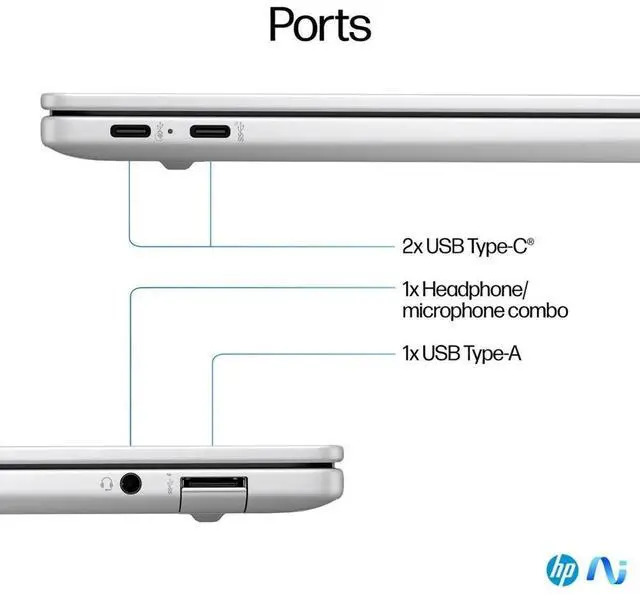 Ports

2x USB Type-C®

1x Headphone/ microphone combo

1x USB Type-A

hp