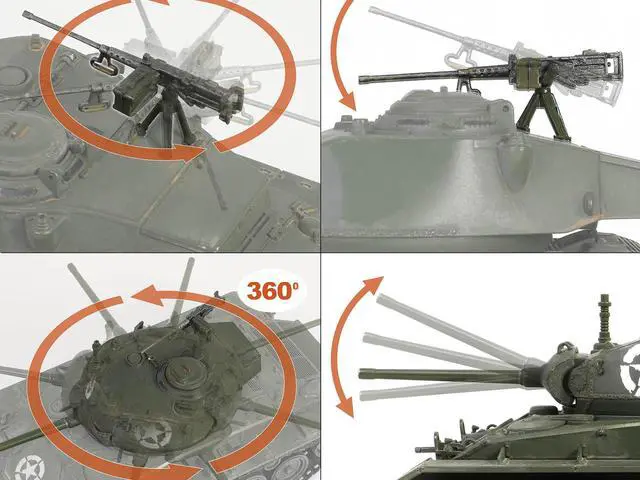 360°