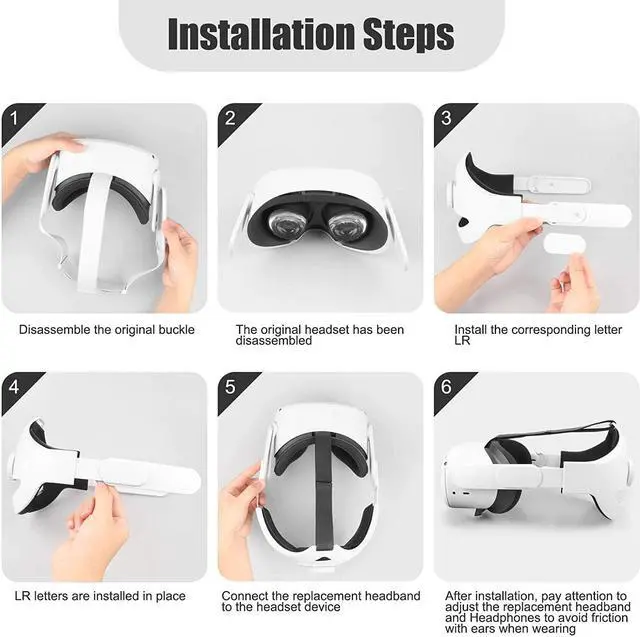 Installation Steps

1

Disassemble the original buckle

2

The original headset has been disassembled

3

Install the corresponding letter LR

4

LR letters are installed in place

5

Connect the replacement headband to the headset device

6

After installation, pay attention to adjust the replacement headband and Headphones to avoid friction with ears when wearing