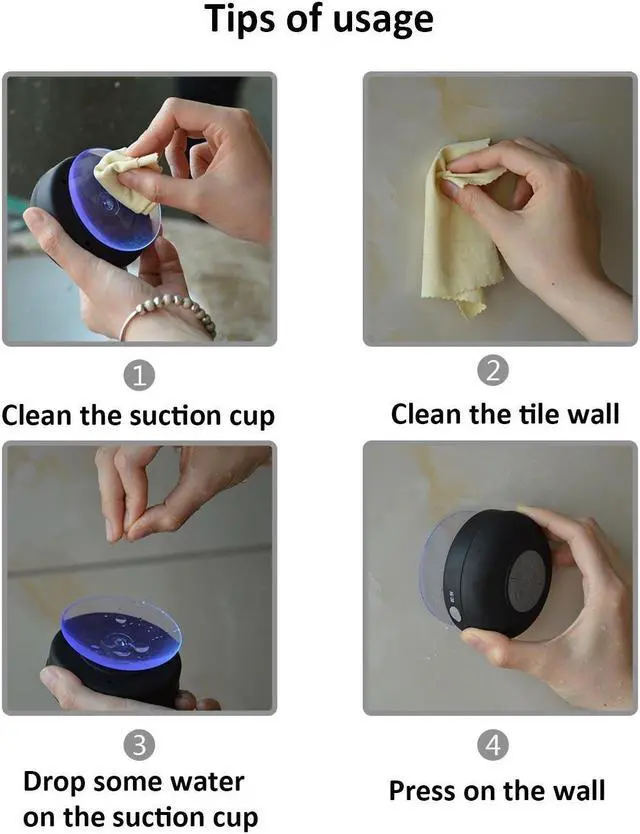 Tips of usage

1
Clean the suction cup

2
Clean the tile wall

3
Drop some water on the suction cup

4
Press on the wall