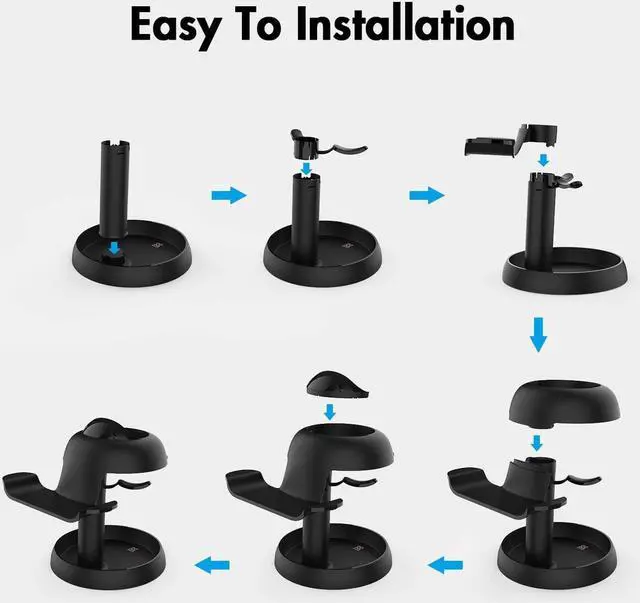 Easy To Installation