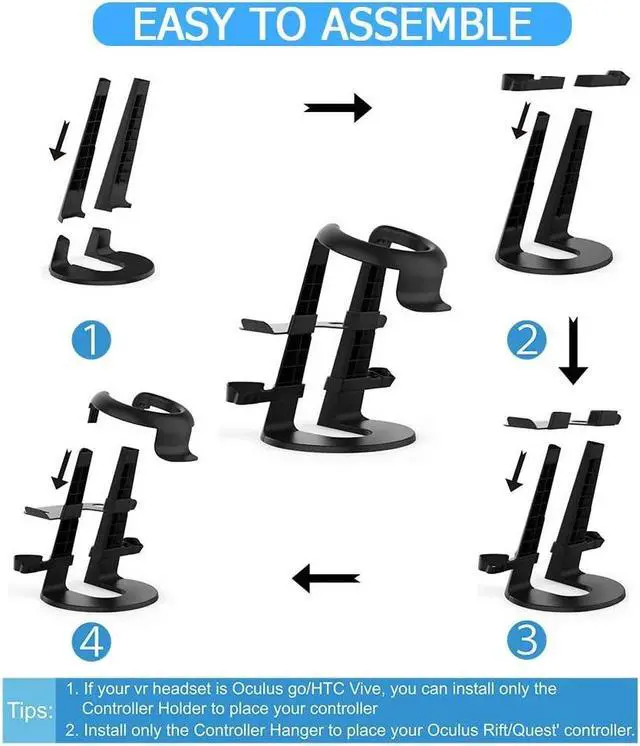 EASY TO ASSEMBLE

1

2

3

4

Tips:
1. If your vr headset is Oculus go/HTC Vive, you can install only the Controller Holder to place your controller
2. Install only the Controller Hanger to place your Oculus Rift/Quest' controller.