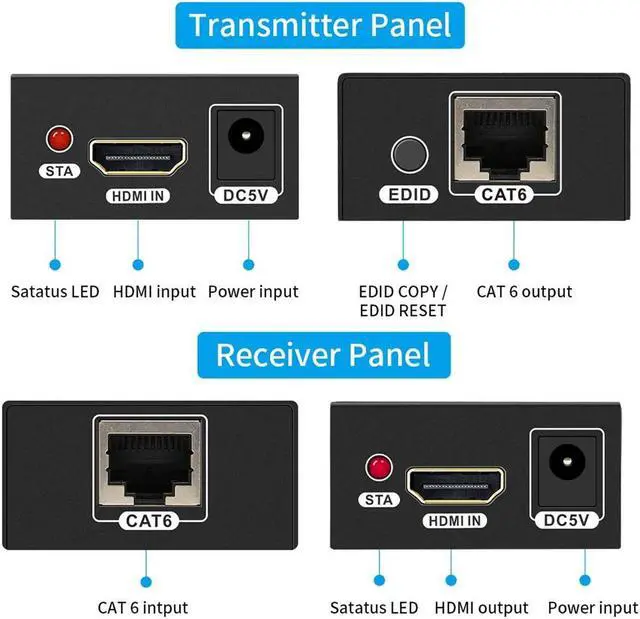 Transmitter Panel

STA

HDMI IN

DC5V

EDID

CAT6

Satatus LED HDMI input Power input

EDID COPY / EDID RESET

CAT 6 output

Receiver Panel

CAT6

STA

HDMI IN

DC5V

CAT 6 intput

Satatus LED HDMI output Power input