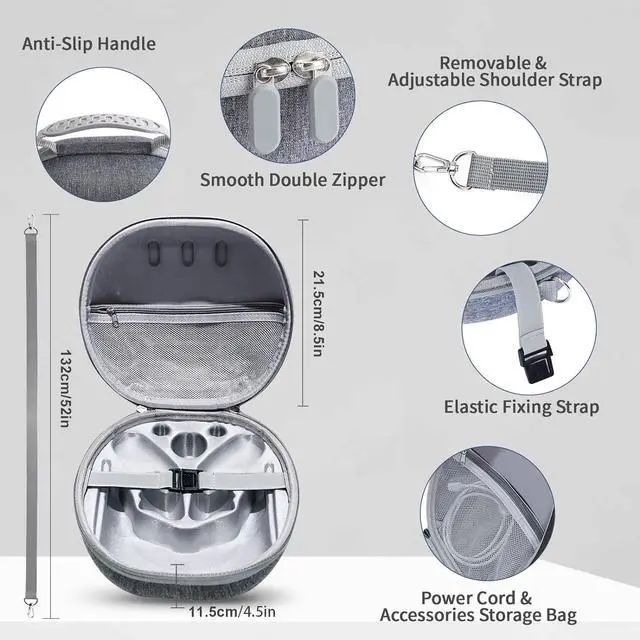 Anti-Slip Handle

Smooth Double Zipper

Removable & Adjustable Shoulder Strap

132cm/52in

21.5cm/8.5in

Elastic Fixing Strap

11.5cm/4.5in

Power Cord & Accessories Storage Bag