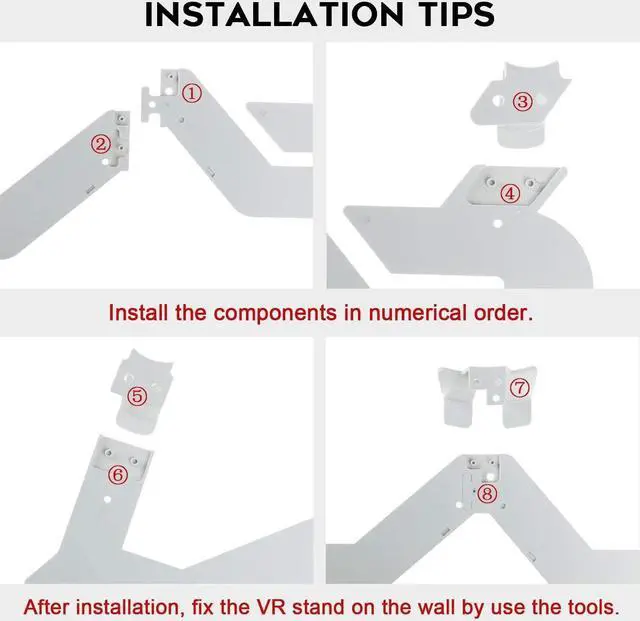 INSTALLATION TIPS

①

②

③

④

Install the components in numerical order.

⑤

⑥

⑦

⑧

After installation, fix the VR stand on the wall by use the tools.