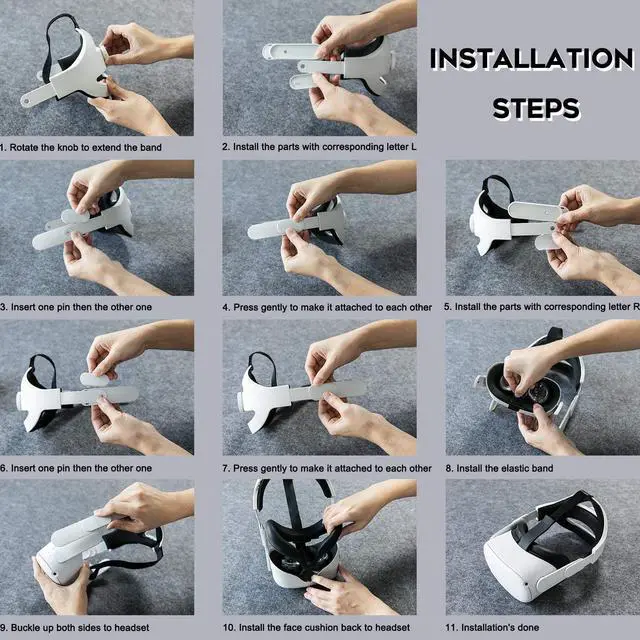 INSTALLATION STEPS

1. Rotate the knob to extend the band

2. Install the parts with corresponding letter L

3. Insert one pin then the other one

4. Press gently to make it attached to each other

5. Install the parts with corresponding letter R

6. Insert one pin then the other one

7. Press gently to make it attached to each other

8. Install the elastic band

9. Buckle up both sides to headset

10. Install the face cushion back to headset

11. Installation's done